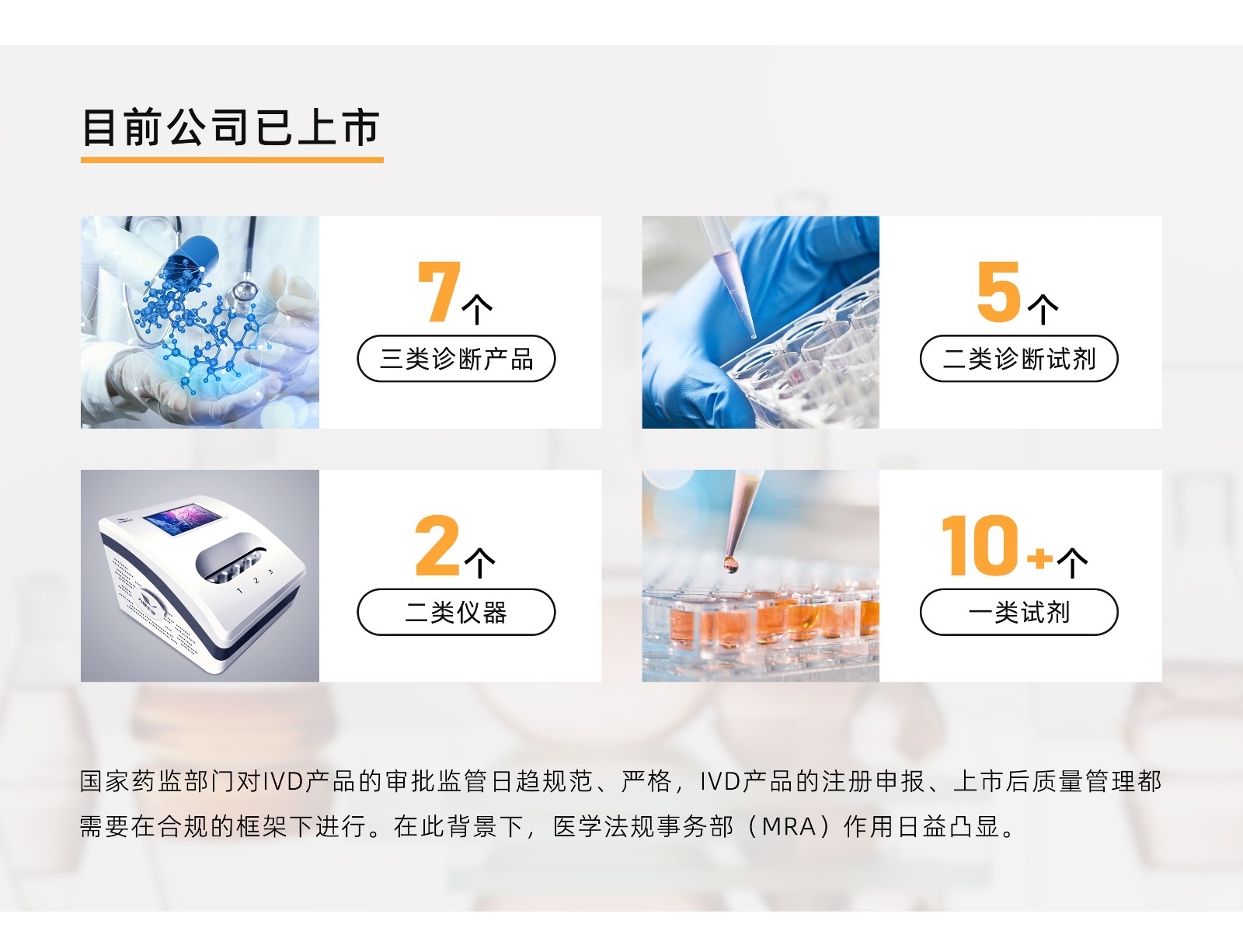 目前公司已上市

7个
三类诊断产品

5个
二类诊断试剂

1 2 3

2个
二类仪器

10+个
一类试剂

国家药监部门对IVD产品的审批监管日趋规范、严格，IVD产品的注册申报、上市后质量管理都需要在合规的框架下进行。在此背景下，医学法规事务部（MRA）作用日益凸显。